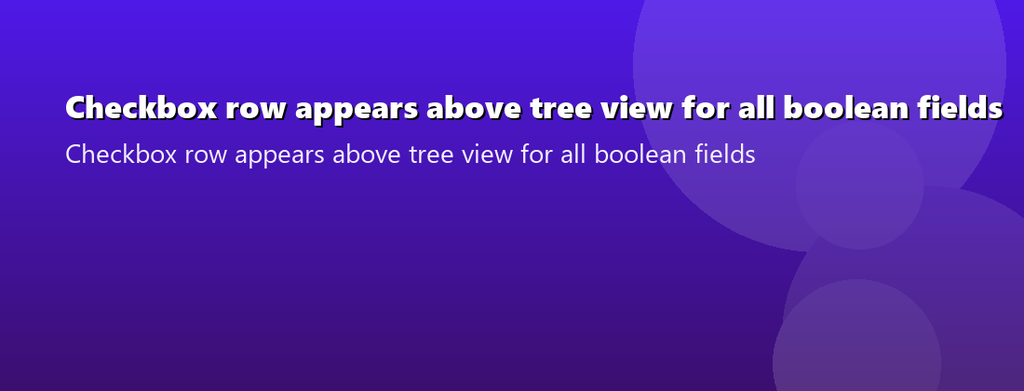 Checkbox row appears above tree view for all boolean fields

Checkbox row appears above tree view for all boolean fields