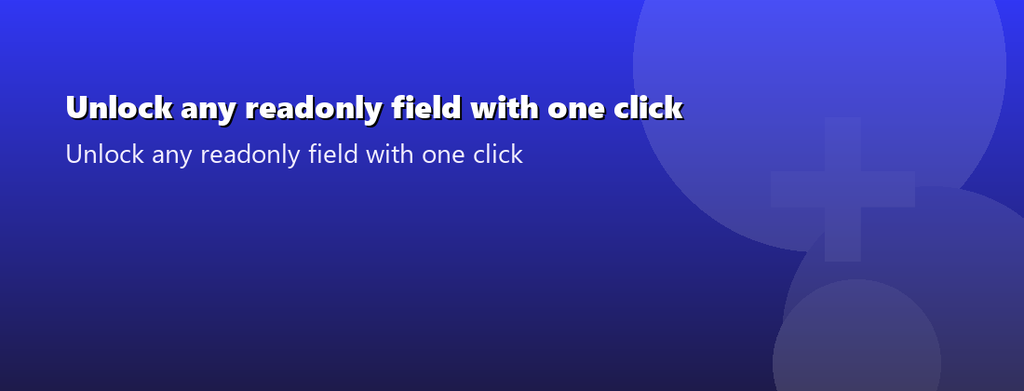 Unlock any readonly field with one click

Unlock any readonly field with one click